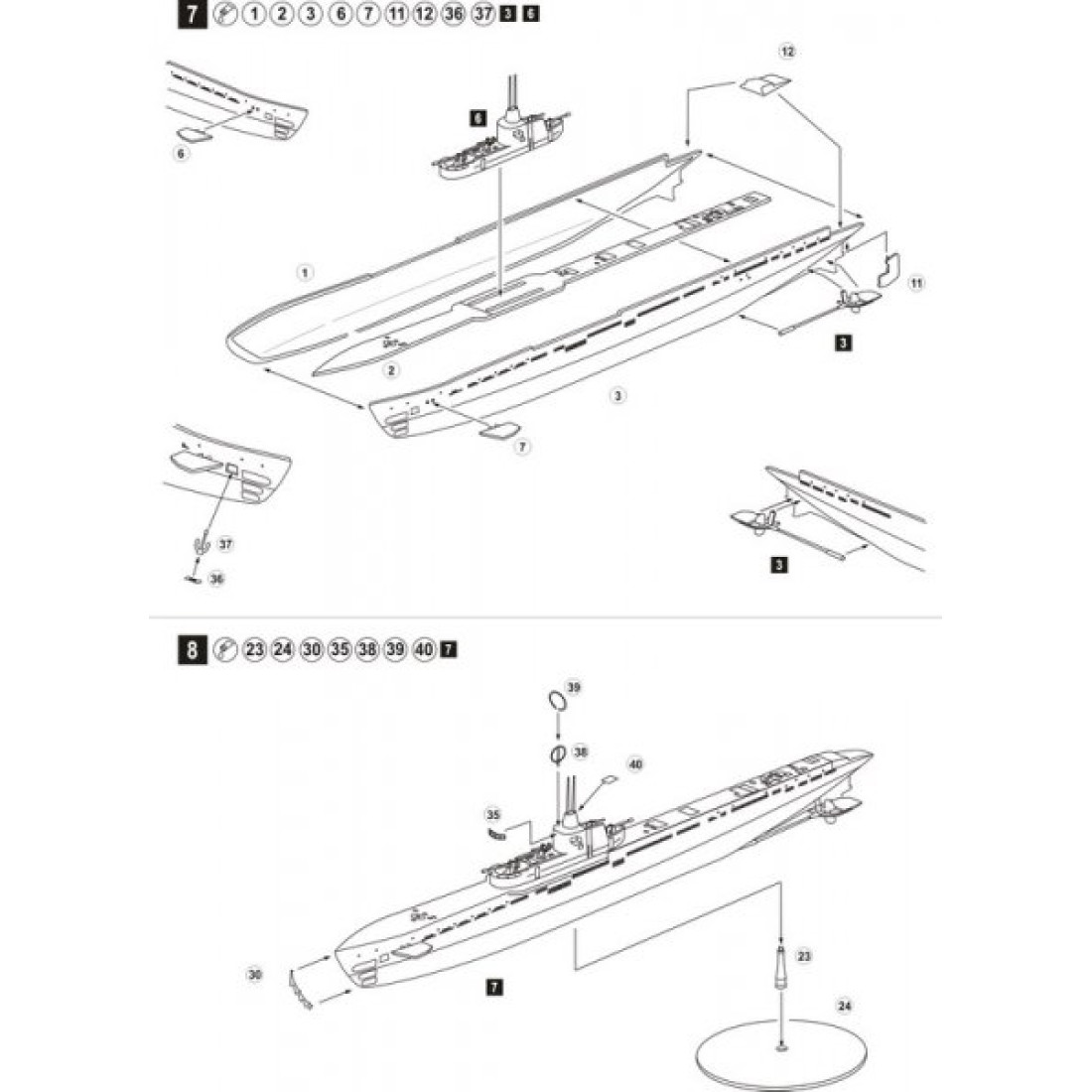 7 1 2 3 6 7 11 12 36 37 3 6

12

6

6

1

11

3

2

3

7

37

36

3

8 23 24 30 35 38 39 40 7

39

38

40

35

30

7

23

24