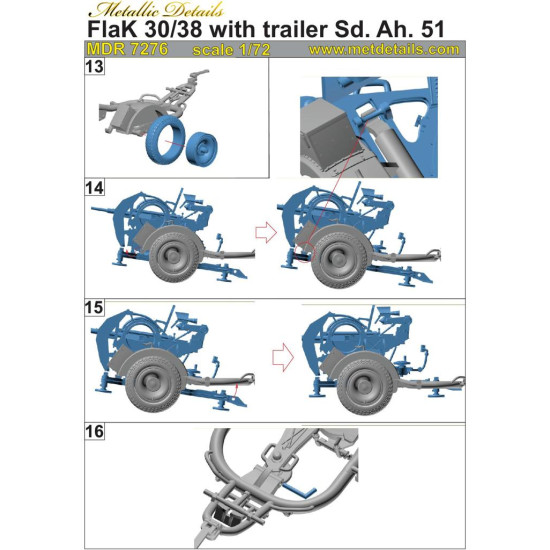 Metallic Details
FlaK 30/38 with trailer Sd. Ah. 51
MDR 7276 scale 1/72 www.metdetails.com

13

14

15

16