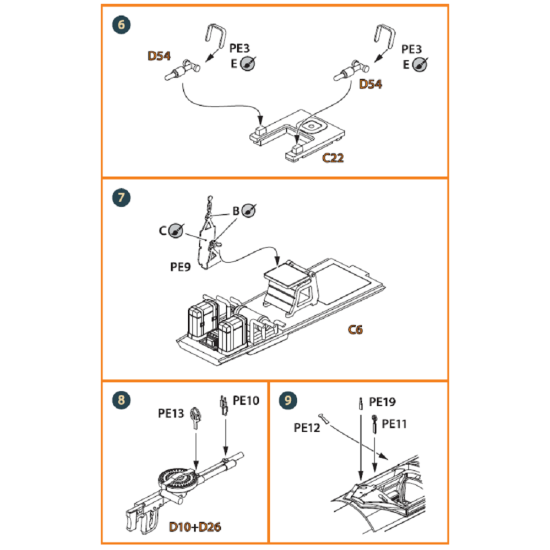 6

D54

PE3
E

PE3
E

D54

C22

7

B

C

PE9

C6

8

PE13

PE10

D10+D26

9

PE19

PE12

PE11