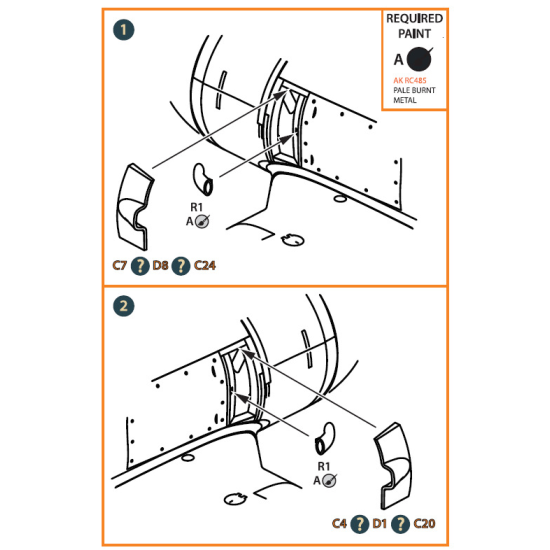 1

REQUIRED PAINT

A

AK RC485
PALE BURNT METAL

R1
A

C7 ? D8 ? C24

2

R1
A

C4 ? D1 ? C20