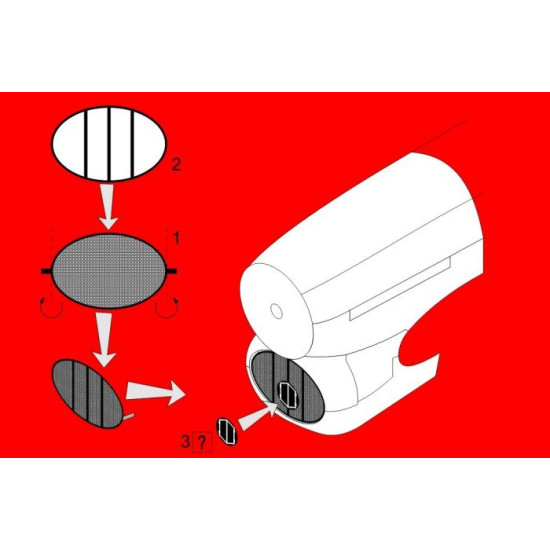 2

1

3 ?